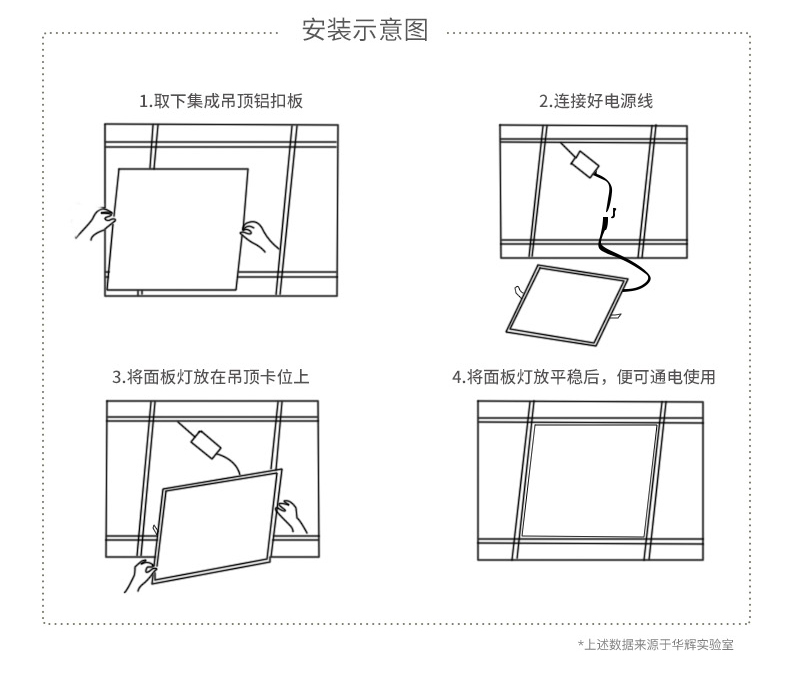 安装示意图

1.取下集成吊顶铝扣板

2.连接好电源线

3.将面板灯放在吊顶卡位上

4.将面板灯放平稳后，便可通电使用

*上述数据来源于华辉实验室