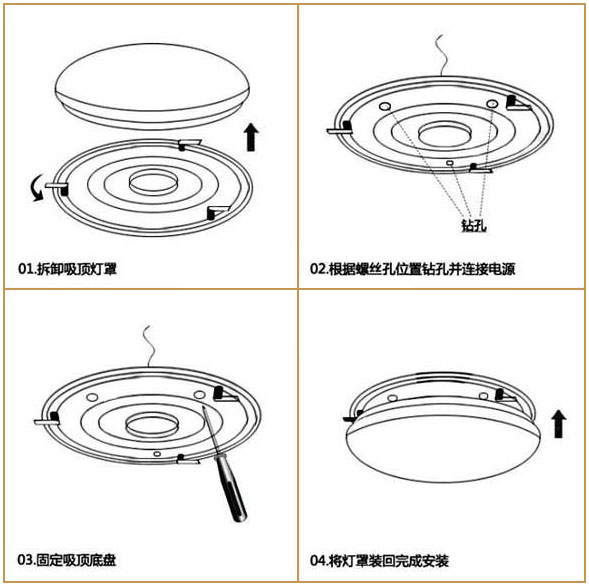 01.拆卸吸顶灯罩

钻孔

02.根据螺丝孔位置钻孔并连接电源

03.固定吸顶底盘

04.将灯罩装回完成安装